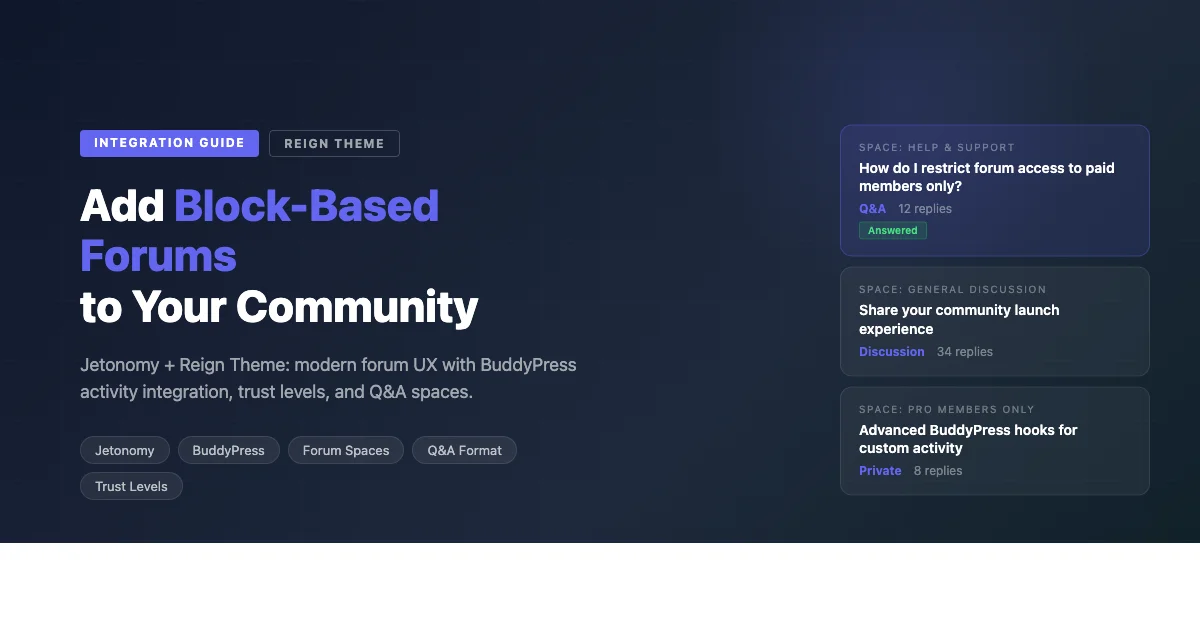 INTEGRATION GUIDE REIGN THEME

Add Block-Based Forums to Your Community

Jetonomy + Reign Theme: modern forum UX with BuddyPress activity integration, trust levels, and Q&A spaces.

Jetonomy BuddyPress Forum Spaces Q&A Format Trust Levels

SPACE: HELP & SUPPORT
How do I restrict forum access to paid members only?
Q&A 12 replies
Answered

SPACE: GENERAL DISCUSSION
Share your community launch experience
Discussion 34 replies

SPACE: PRO MEMBERS ONLY
Advanced BuddyPress hooks for custom activity
Private 8 replies